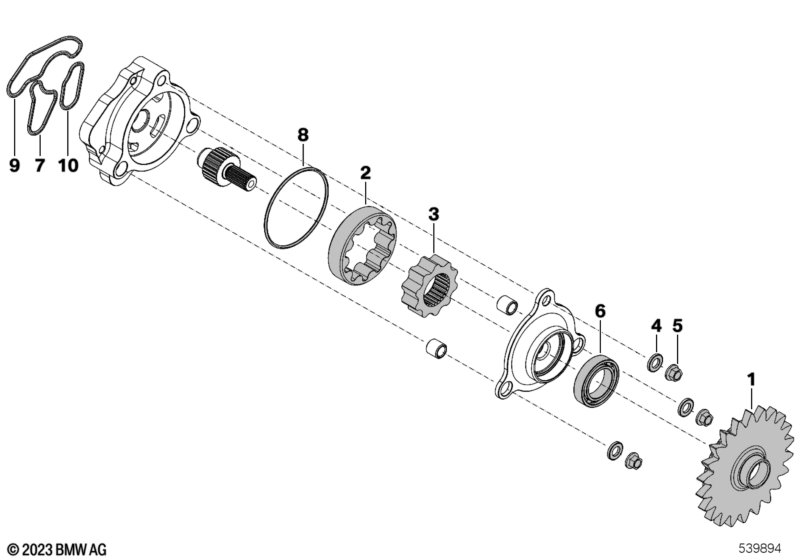 9
7
10
8
2
3
6
4
5
1
© 2023 BMW AG
539894