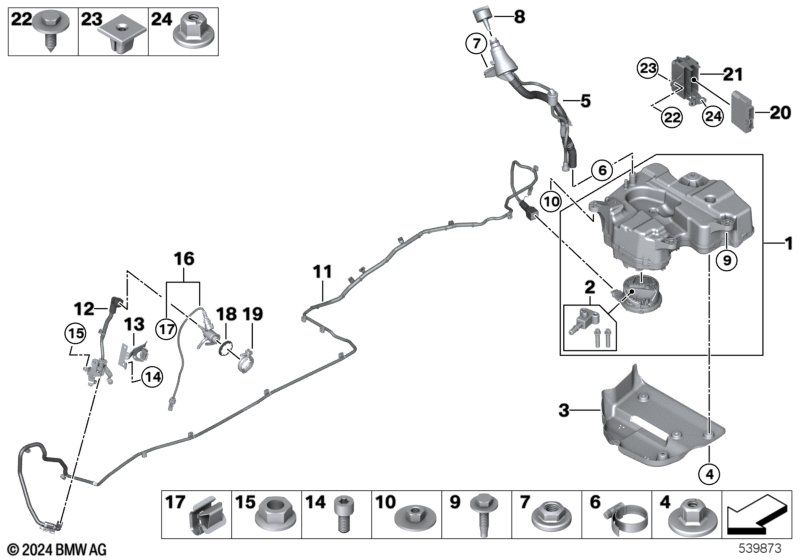 22 23 24

8
7
5
23 21
22 24 20
6
10
1
9
2
16
11
12
13
17
18
19
15
14
3
4

17 15 14 10 9 7 6 4

© 2024 BMW AG
539873