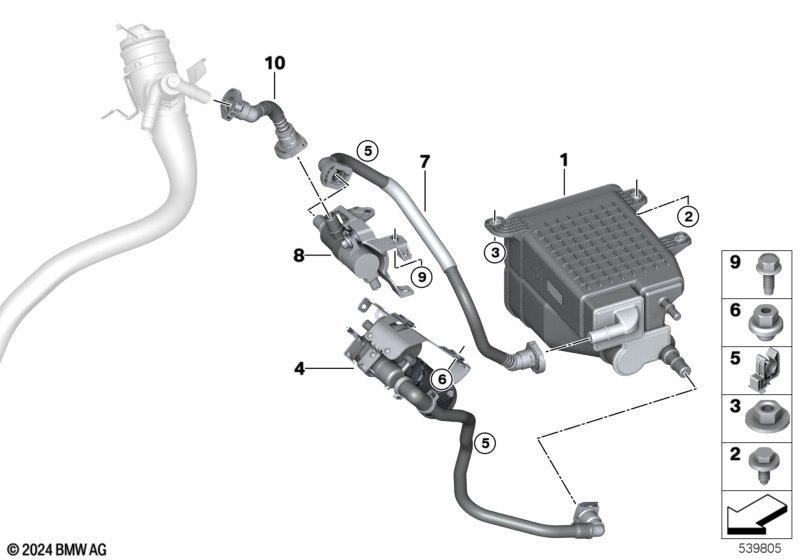 10
5
7
1
2
3
8
9
4
6
5
9
6
5
3
2
© 2024 BMW AG
539805