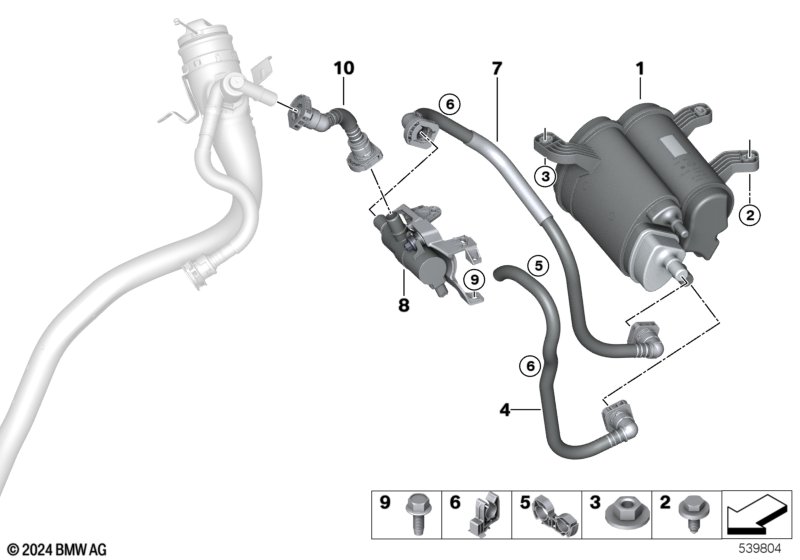 10
7
1
6
3
2
9
5
8
6
4

9 6 5 3 2

© 2024 BMW AG
539804