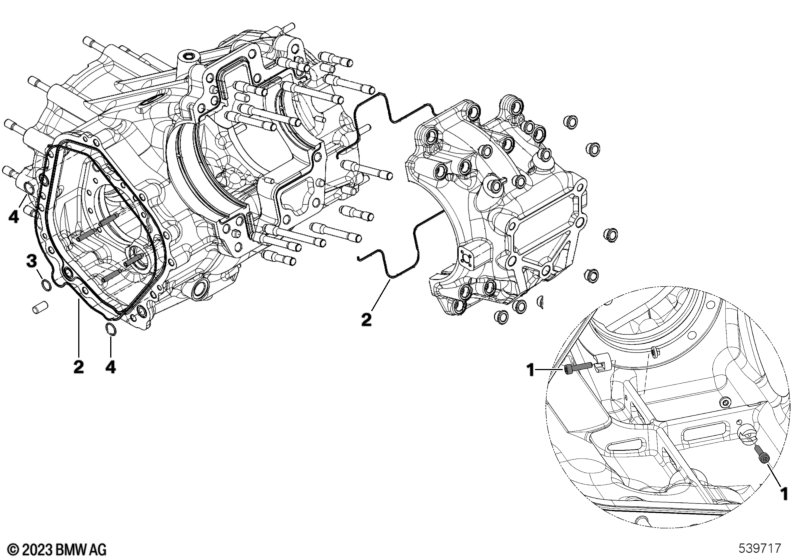 4
3
2
4
2
1
1
© 2023 BMW AG
539717