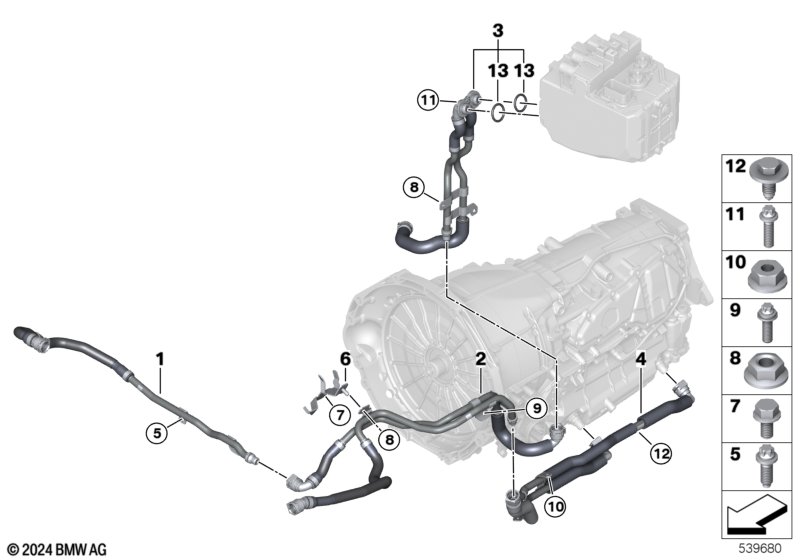 3
13
13
11
8
1
5
6
7
8
2
9
4
12
10
12
11
10
9
8
7
5
© 2024 BMW AG
539680