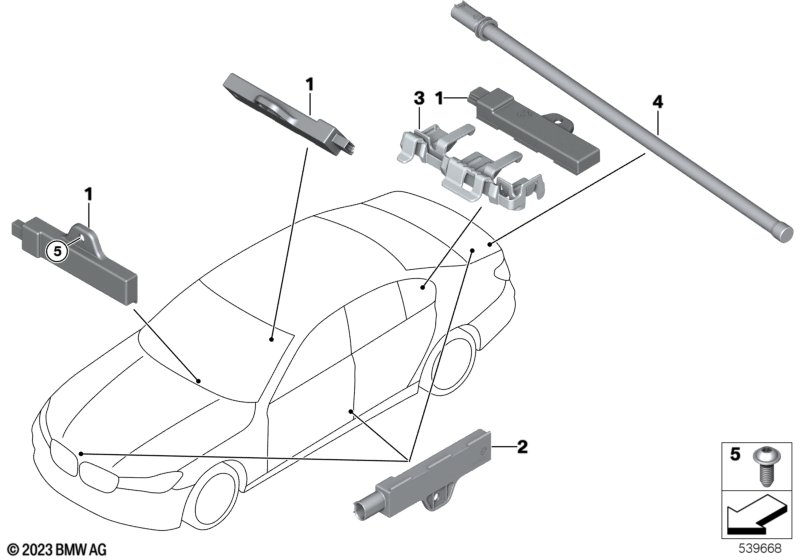 1
3
1
4
1
5
2
5
© 2023 BMW AG
539668