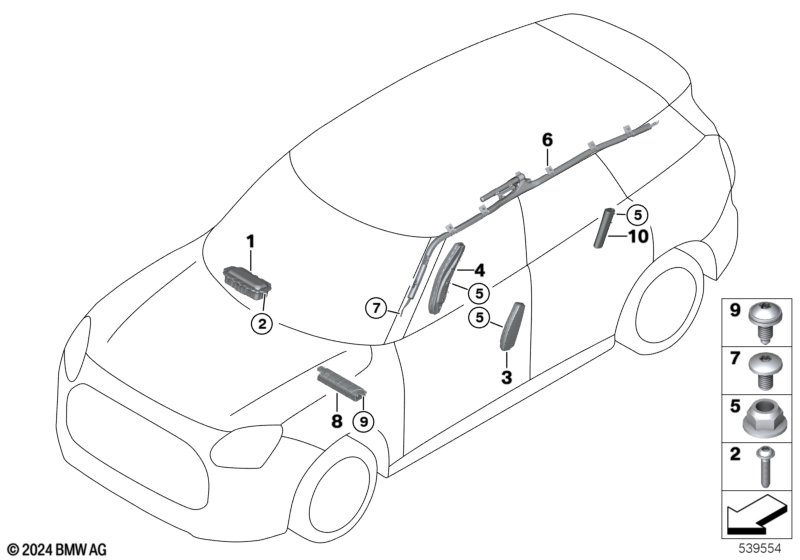 1
2
6
5
10
4
5
7
5
3
8
9
9
7
5
2
© 2024 BMW AG
539554