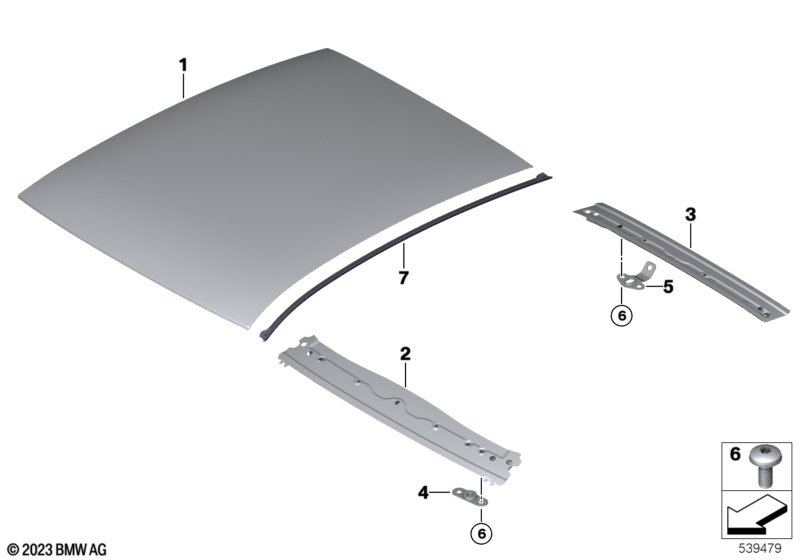 1
7
3
5
6
2
4
6
6
© 2023 BMW AG
539479