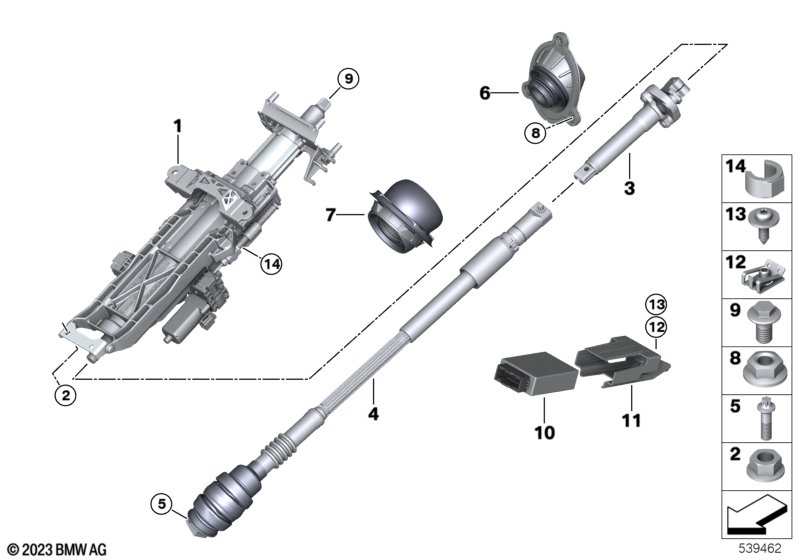 9
1
6
8
3
7
14
13
12
2
4
10
11
5
14
13
12
9
8
5
2
© 2023 BMW AG
539462