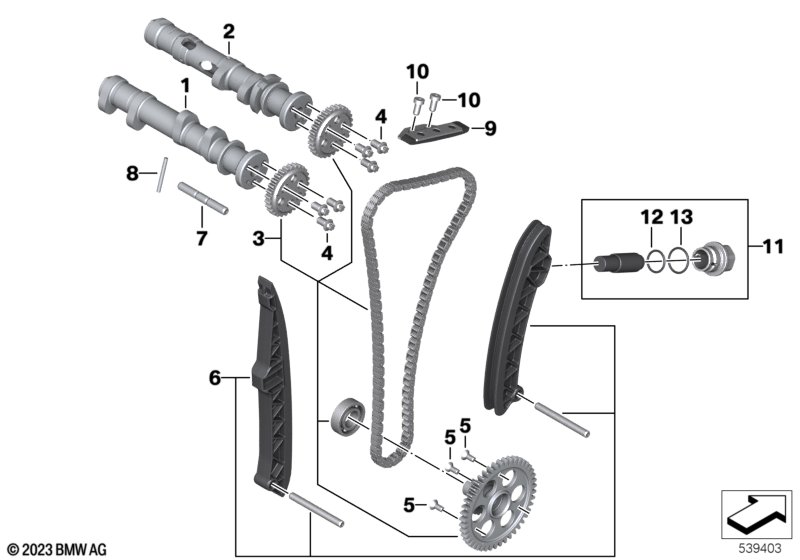 2
1
10
10
4
9
8
7
3
4
12
13
11
6
5
5
5
© 2023 BMW AG
539403