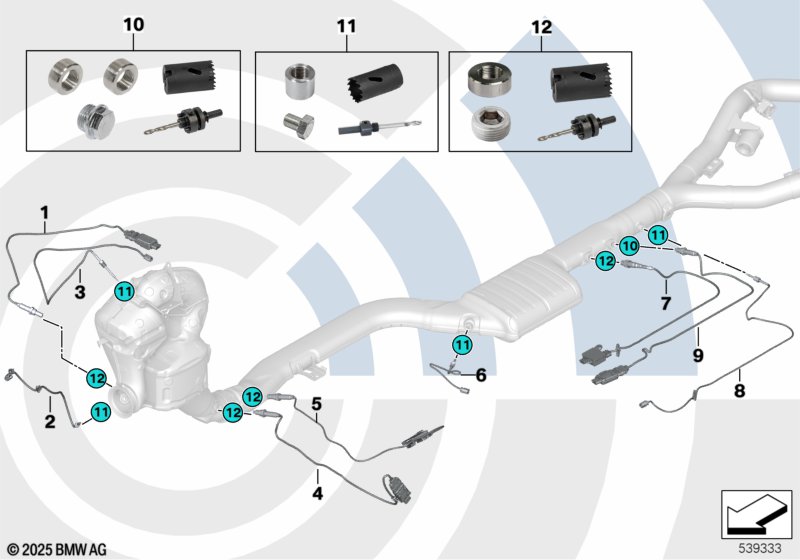 10
11
12
1
3
11
12
2
11
12
12
5
4
11
6
11
10
12
7
9
8
© 2025 BMW AG
539333