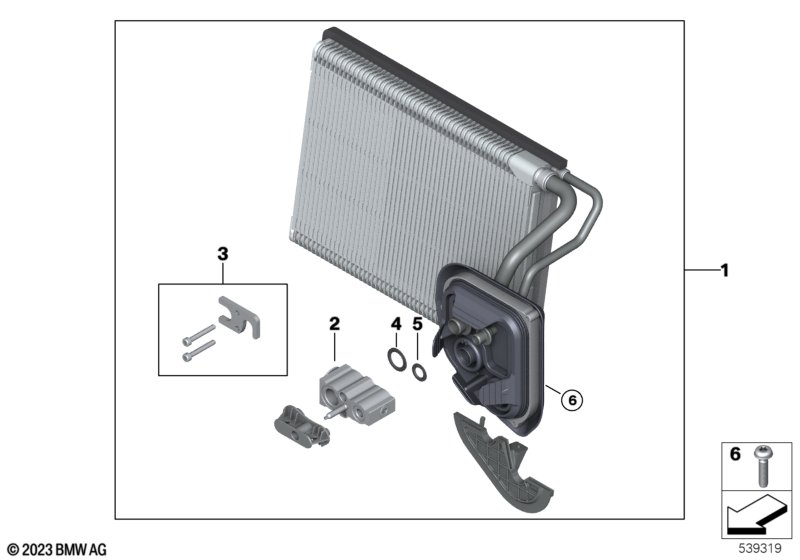 3
2
4
5
1
6
6
© 2023 BMW AG
539319