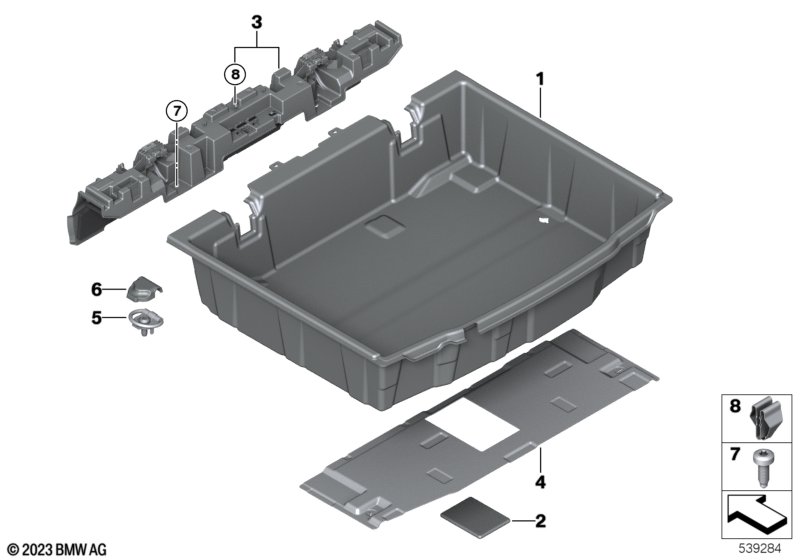 3
8
7
1
6
5
4
2
8
7
© 2023 BMW AG
539284