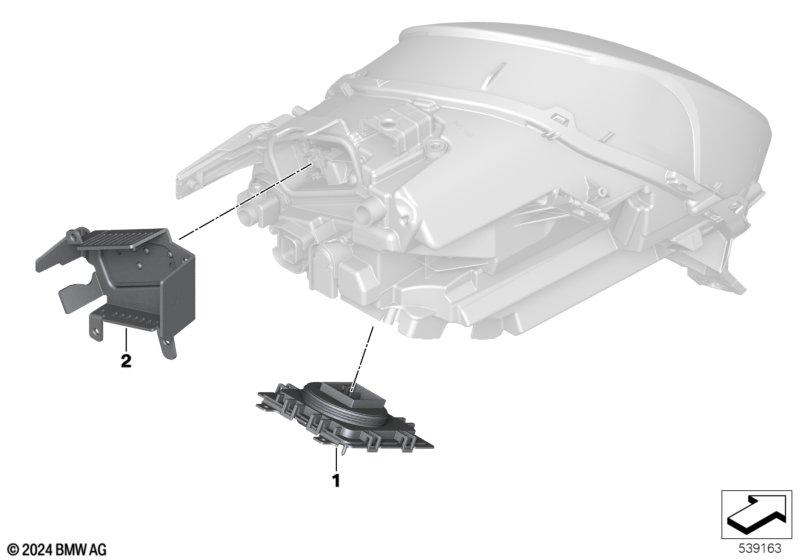 2

1

© 2024 BMW AG

539163