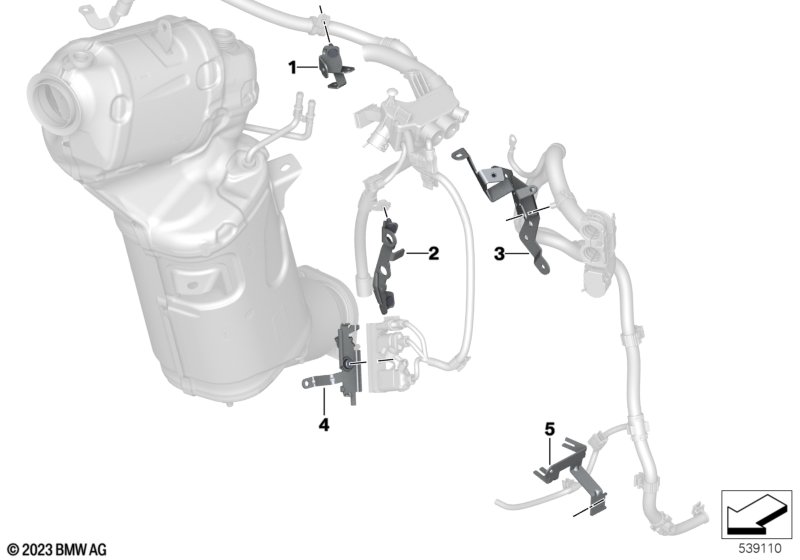 1
2
3
4
5
© 2023 BMW AG
539110