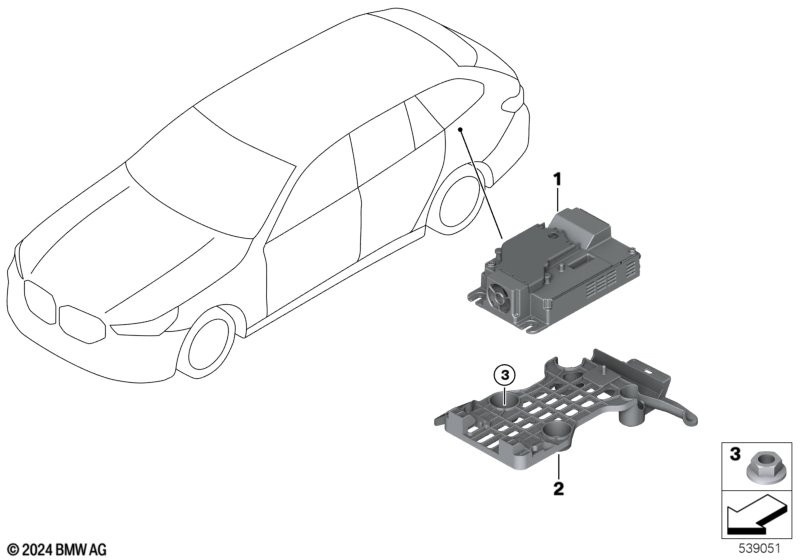 1

3

2

3

© 2024 BMW AG

539051