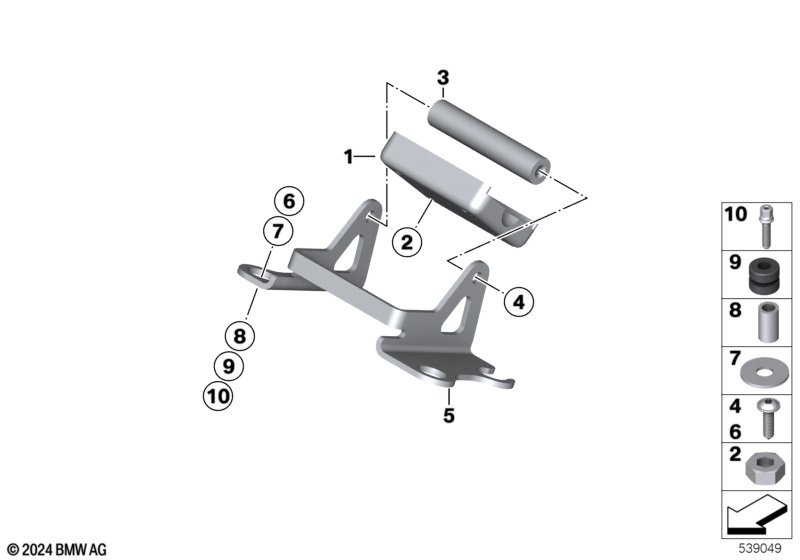 3
1
6
7
2
4
8
9
10
5

10
9
8
7
4
6
2

© 2024 BMW AG
539049