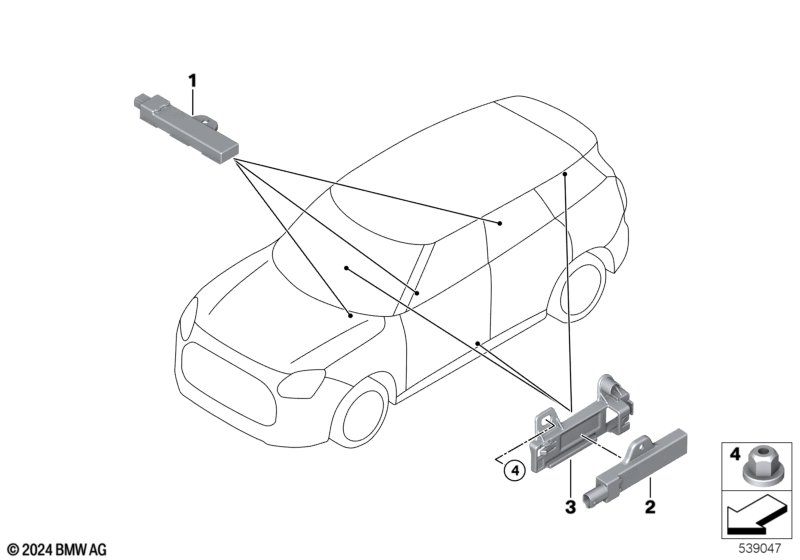 1

4

3

2

4

© 2024 BMW AG

539047