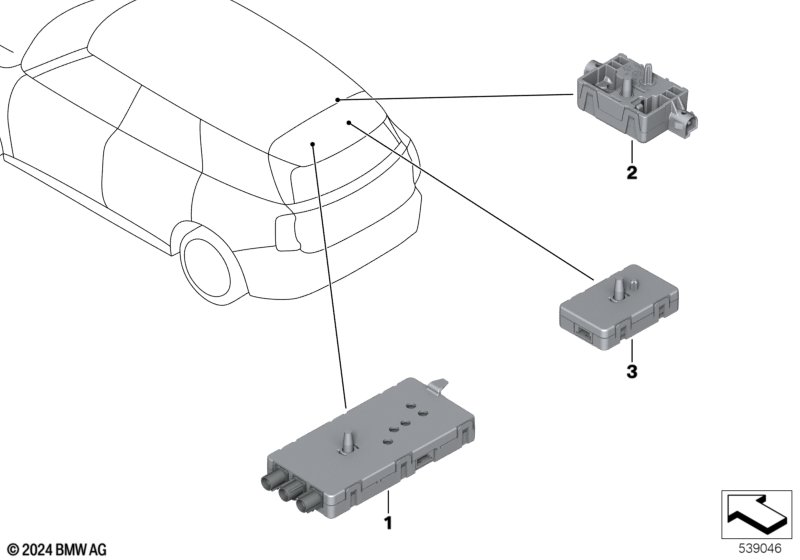 2

3

1

© 2024 BMW AG

539046