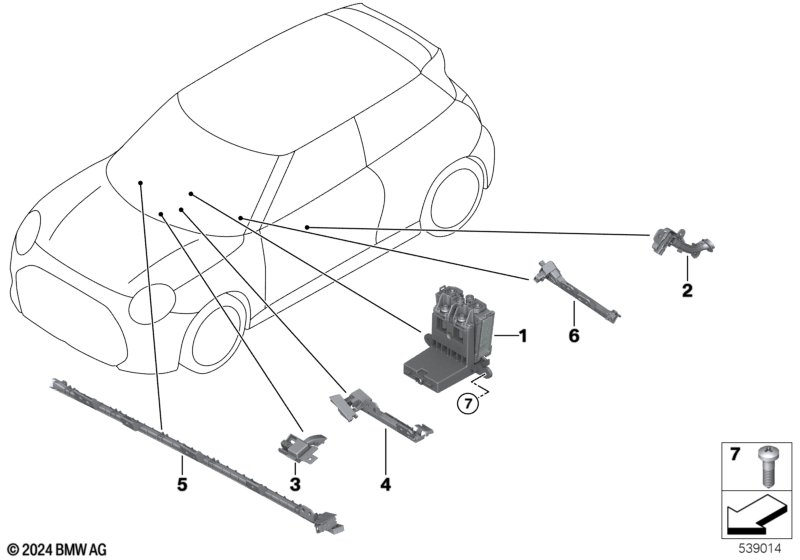 2

6

1

7

5

3

4

7

© 2024 BMW AG

539014