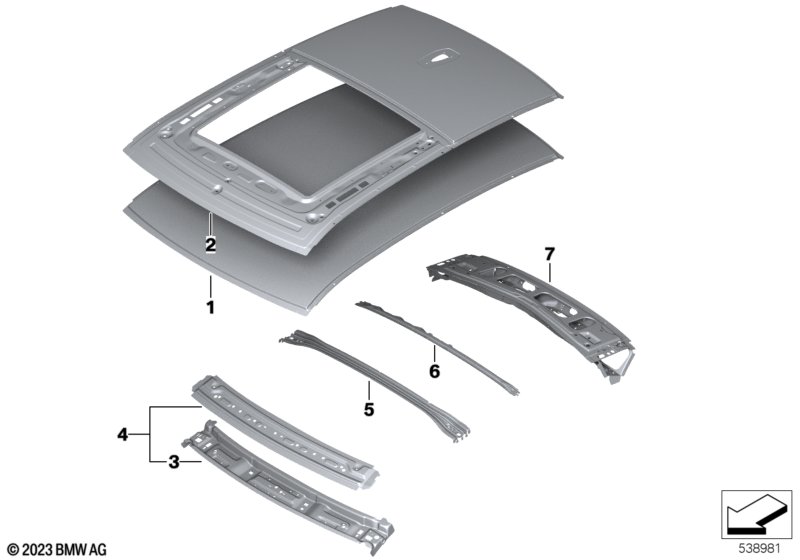 2
1
7
6
5
4
3
© 2023 BMW AG
538981