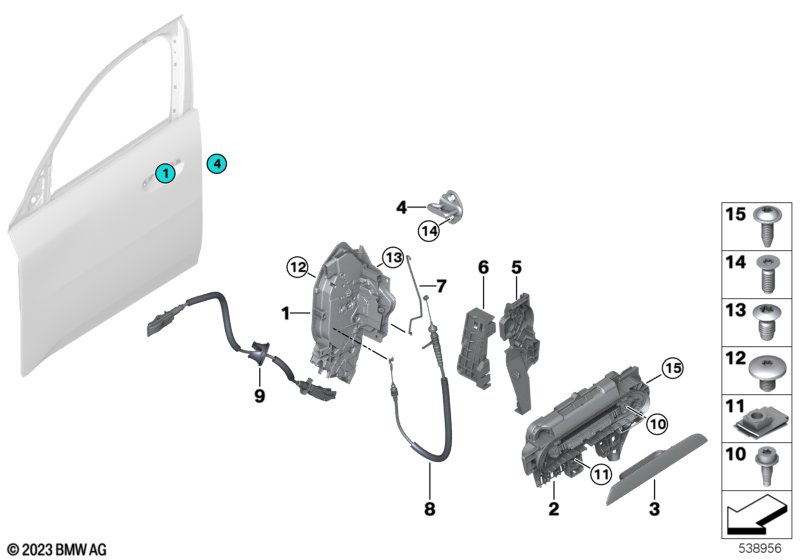 1
4
4
14
12
13
7
6
5
1
9
15
10
11
8
2
3
15
14
13
12
11
10
© 2023 BMW AG
538956