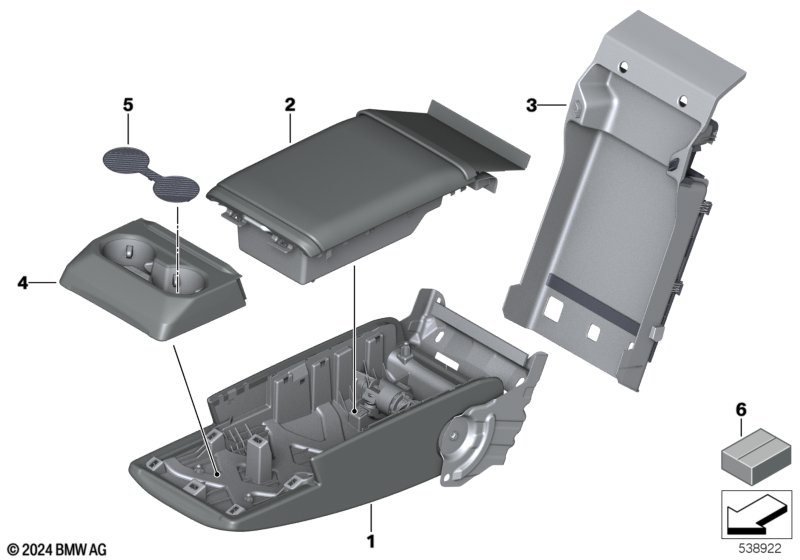 5
2
3
4
6
1
© 2024 BMW AG
538922