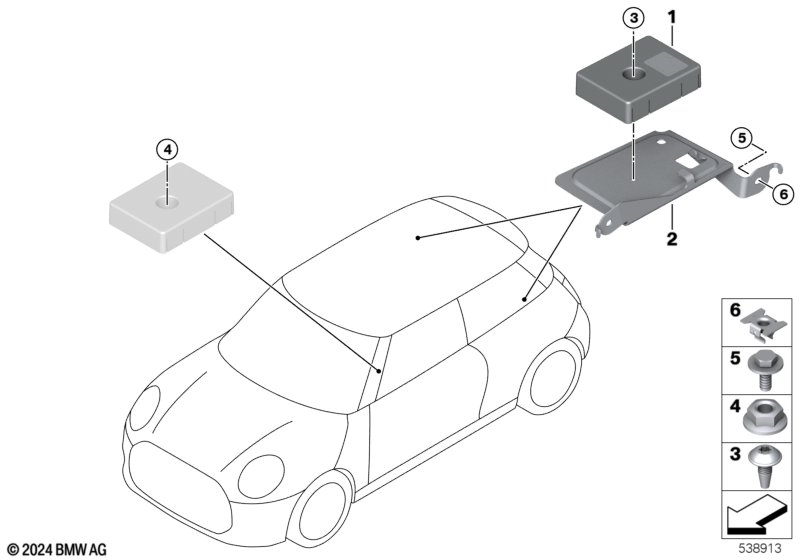 3
1
4
5
6
2
6
5
4
3
© 2024 BMW AG
538913