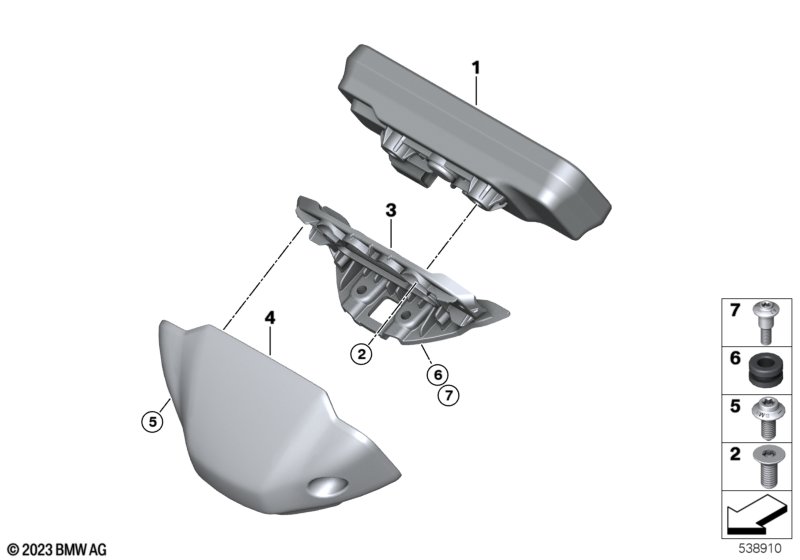 1
3
4
2
6
7
5
7
6
5
2
© 2023 BMW AG
538910