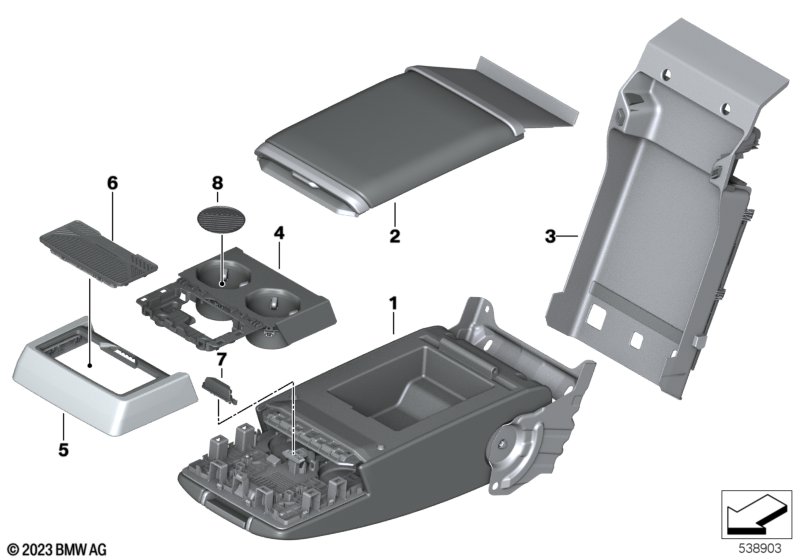 6

8

4

2

3

1

7

5

© 2023 BMW AG

538903