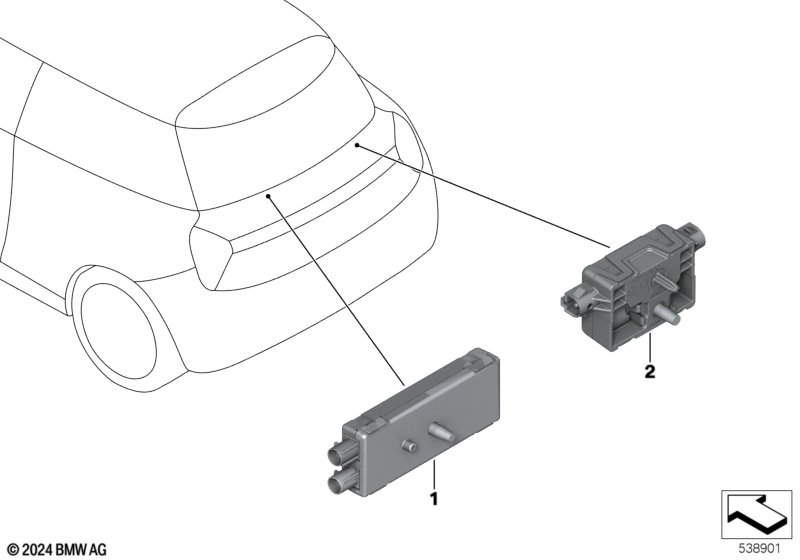 2

1

© 2024 BMW AG

538901