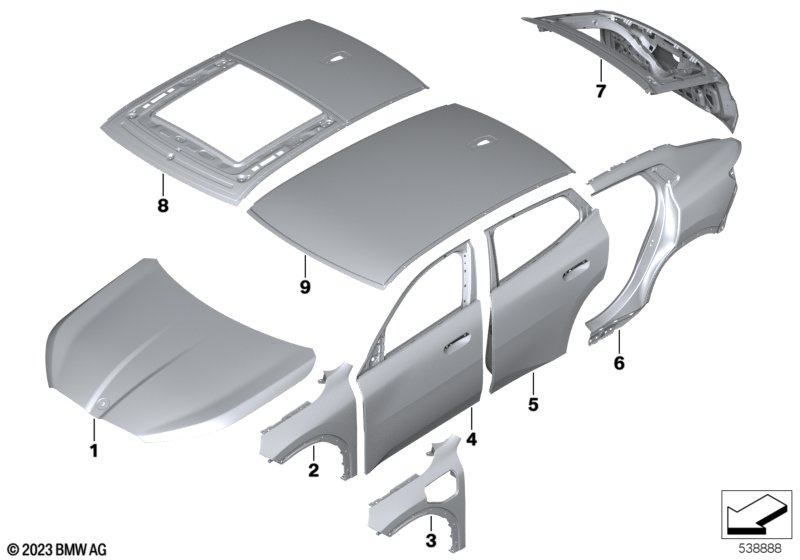 7
8
9
6
5
4
1
2
3
© 2023 BMW AG
538888