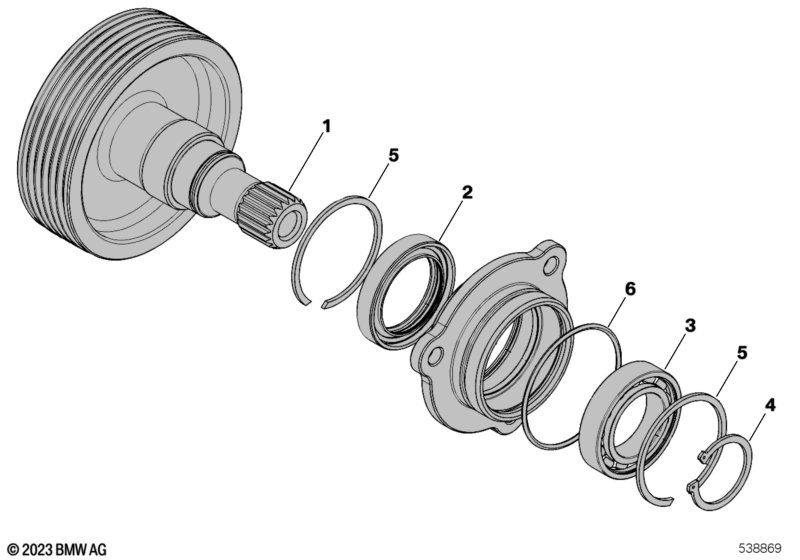 1
5
2
6
3
5
4
© 2023 BMW AG
538869