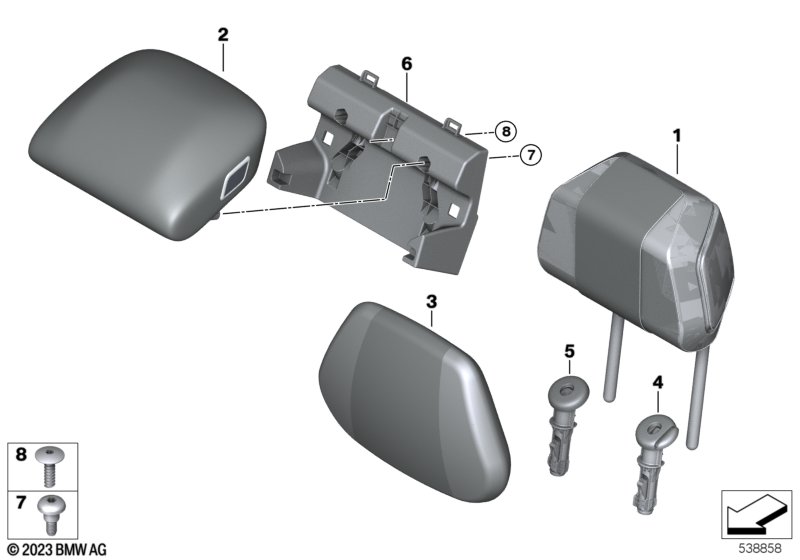 2
6
8
7
1
3
5
4
8
7
© 2023 BMW AG
538858