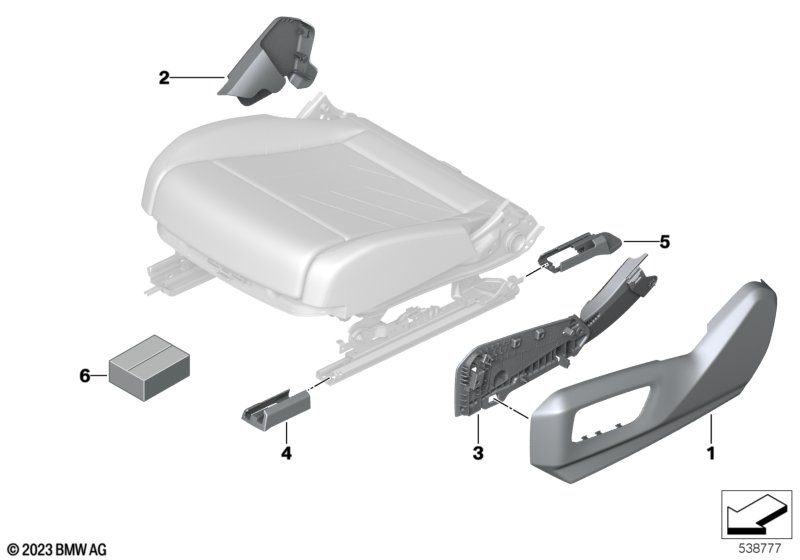 2

5

6

4

3

1

© 2023 BMW AG

538777