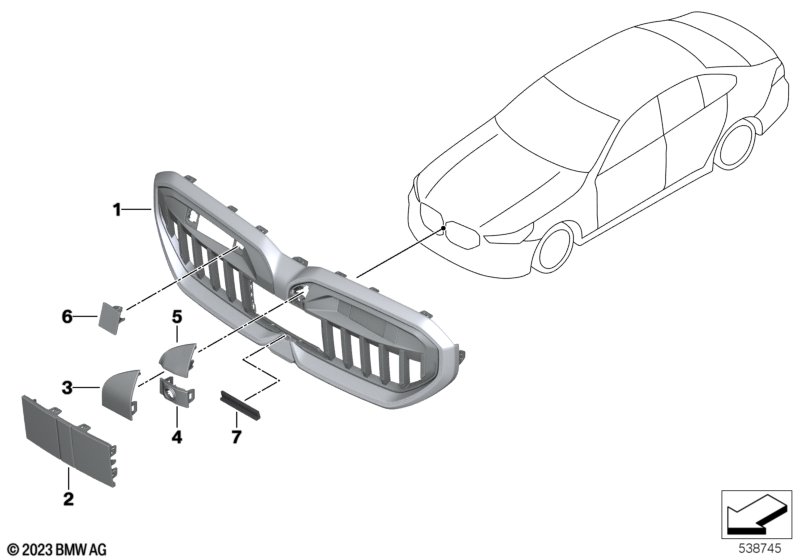 1

6

5

3

4

7

2

© 2023 BMW AG

538745