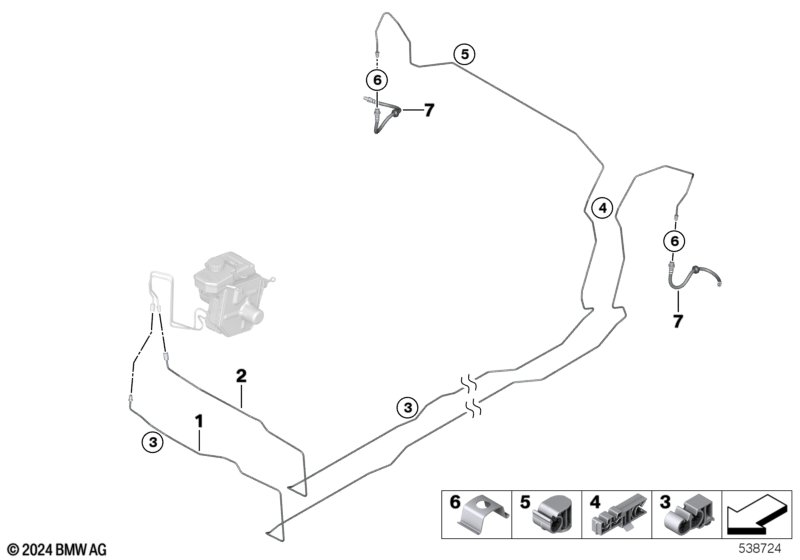 5
6
7
4
6
7
2
1
3
3
6 5 4 3
© 2024 BMW AG
538724