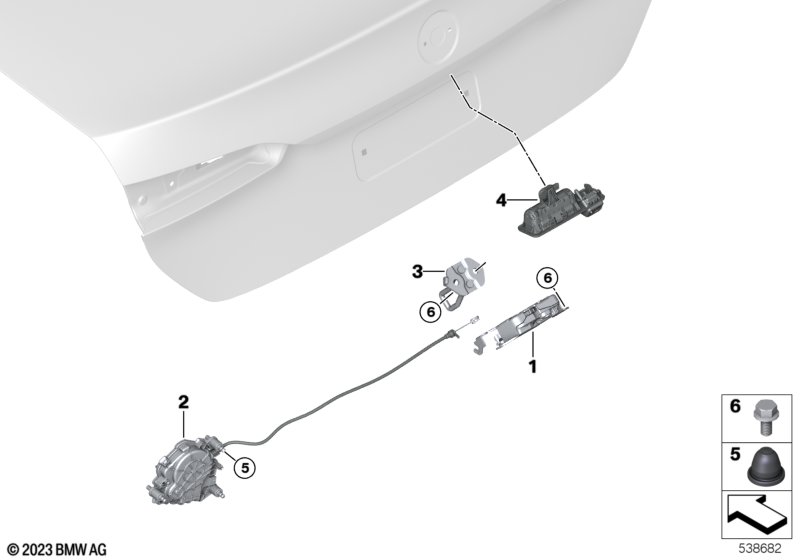 4
3
6
6
1
2
5
6
5
© 2023 BMW AG
538682