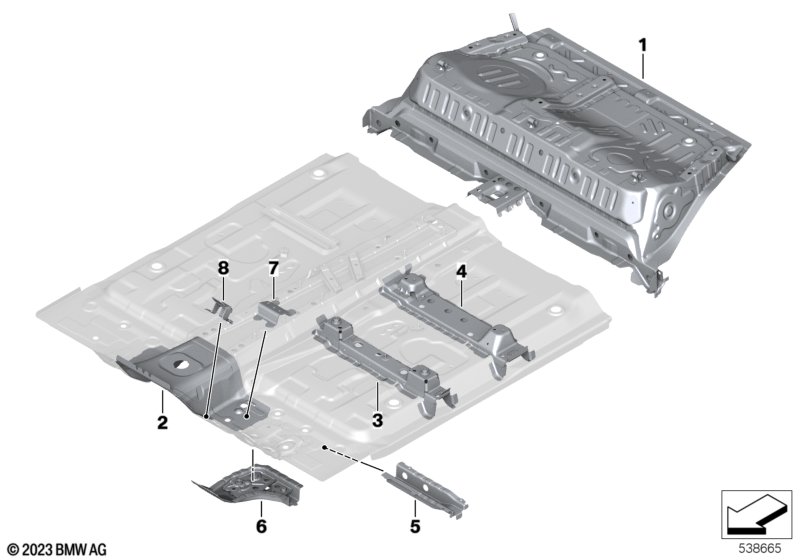 1
8
7
4
2
3
6
5
© 2023 BMW AG
538665