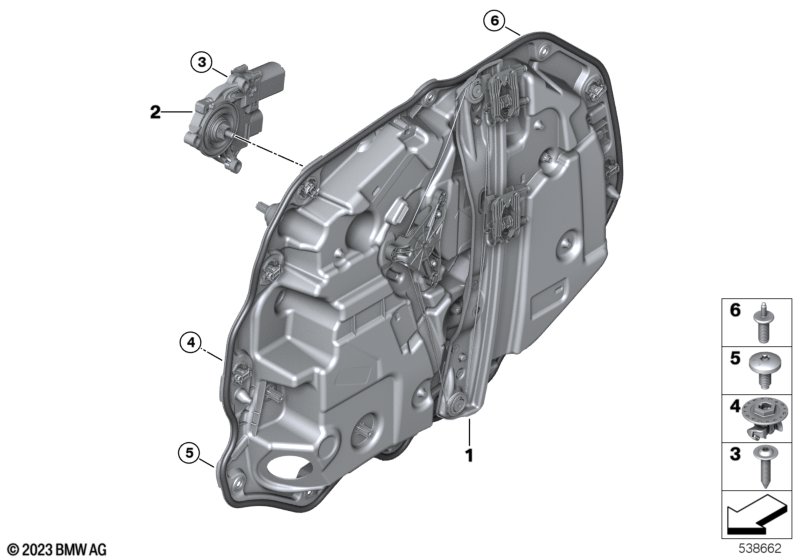 6
3
2
4
5
1
6
5
4
3
© 2023 BMW AG
538662