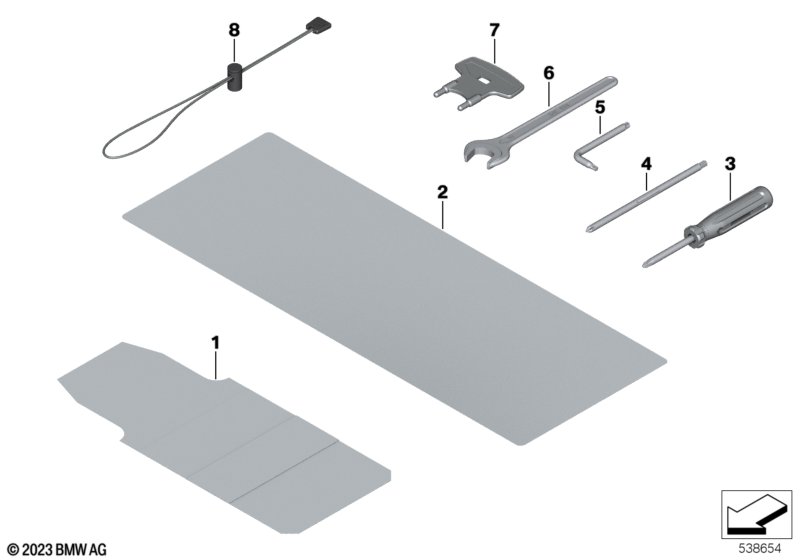 8
7
6
5
4
3
2
1
© 2023 BMW AG
538654