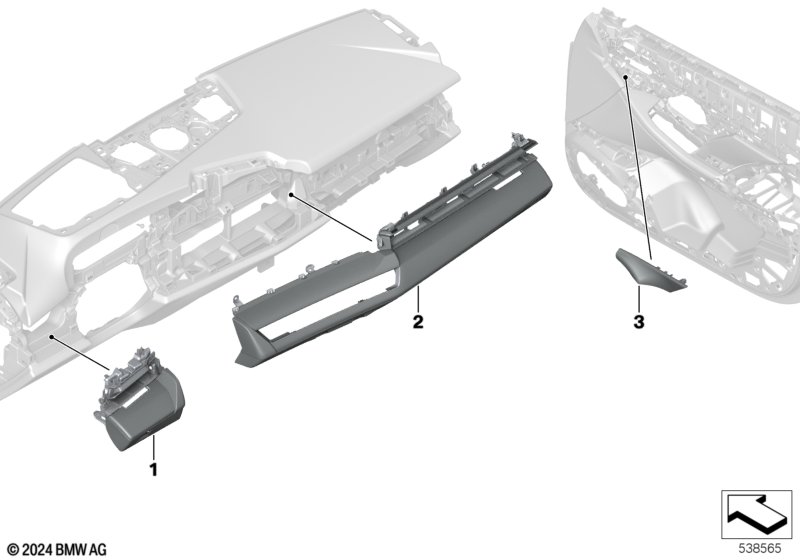 2
3
1
© 2024 BMW AG
538565