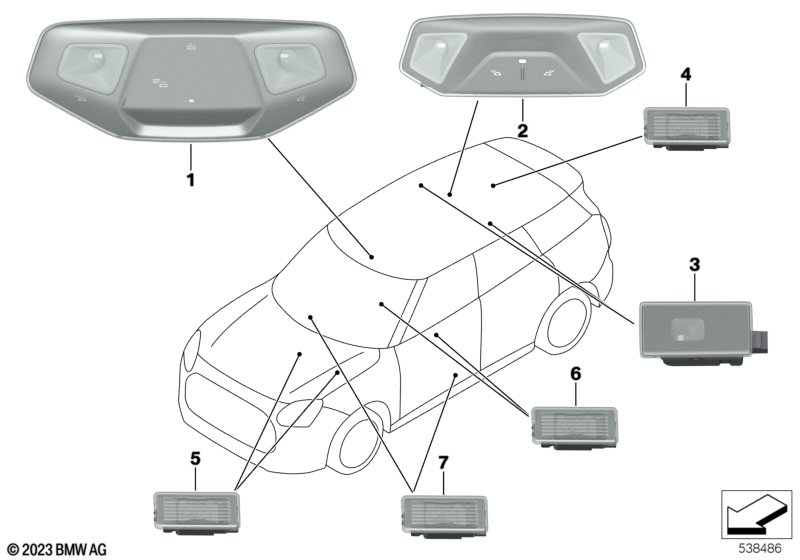 1
2
4
3
6
5
7
© 2023 BMW AG
538486