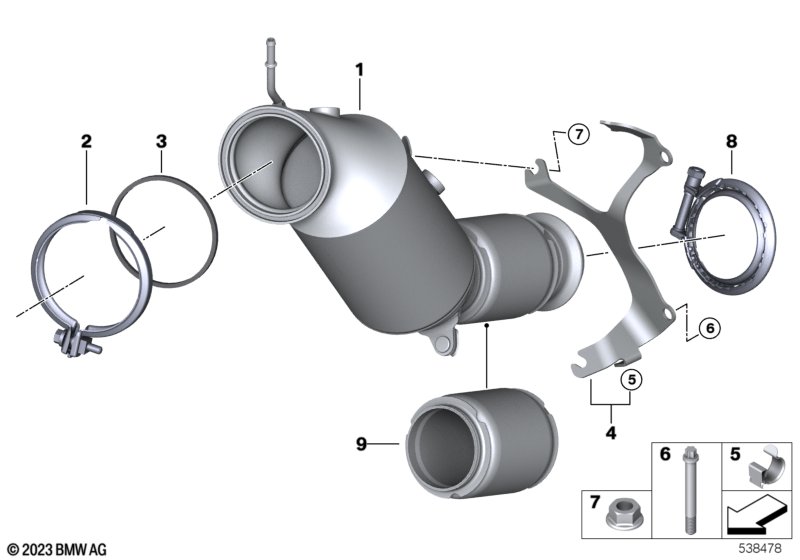 1
2
3
7
8
6
5
4
9
6
5
7
© 2023 BMW AG
538478