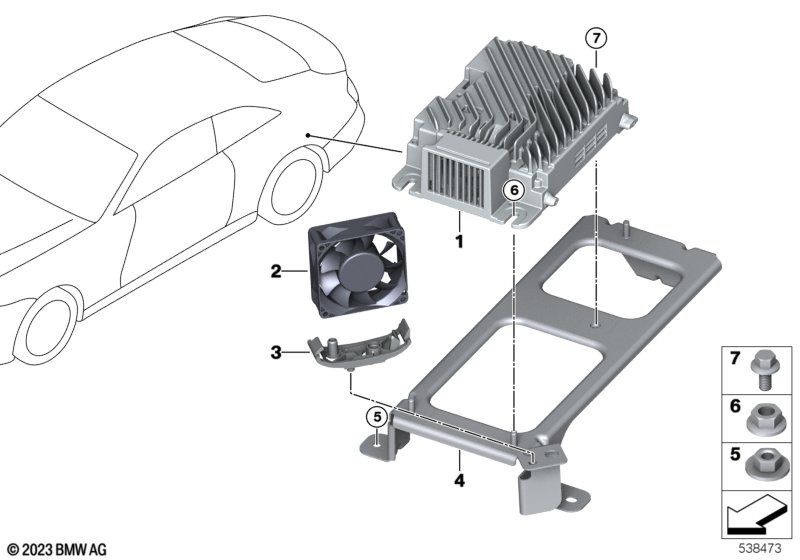 7
6
1
2
3
5
4
7
6
5
© 2023 BMW AG
538473