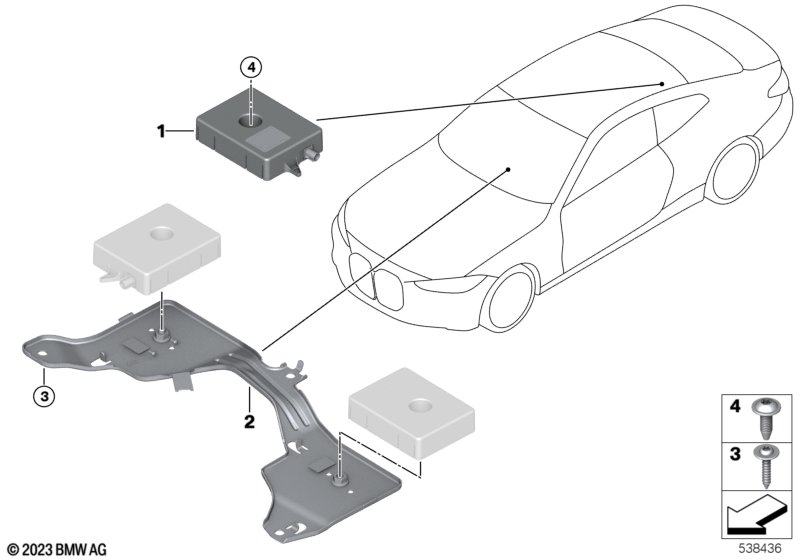 4
1
3
2
4
3
© 2023 BMW AG
538436