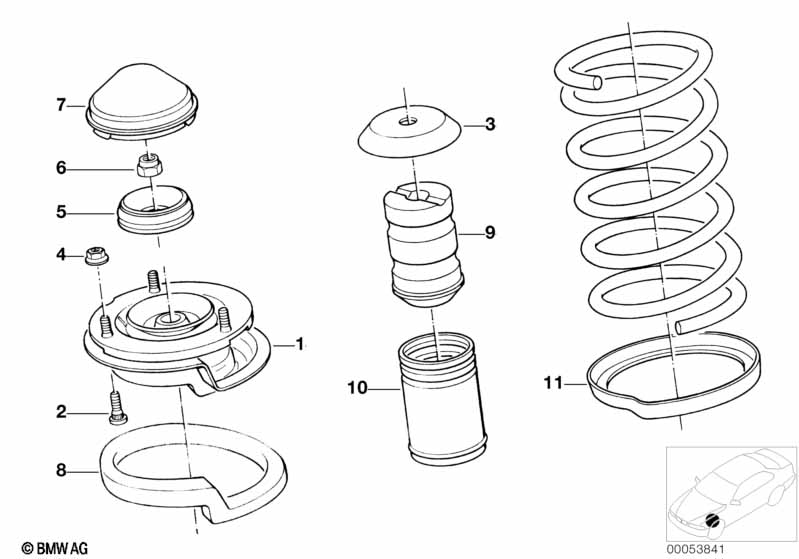 7
6
5
4
1
2
8
3
9
10
11
© BMW AG
00053841