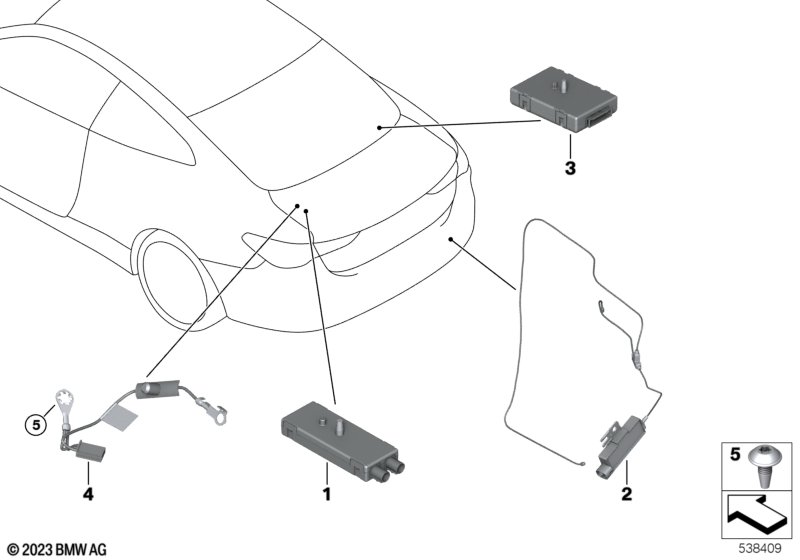 3

5

4

1

2

5

© 2023 BMW AG

538409