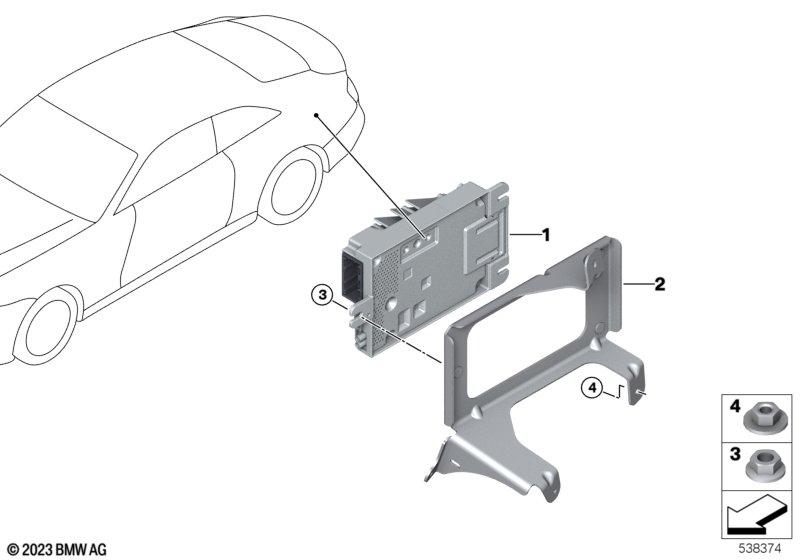 1
2
3
4
4
3
© 2023 BMW AG
538374