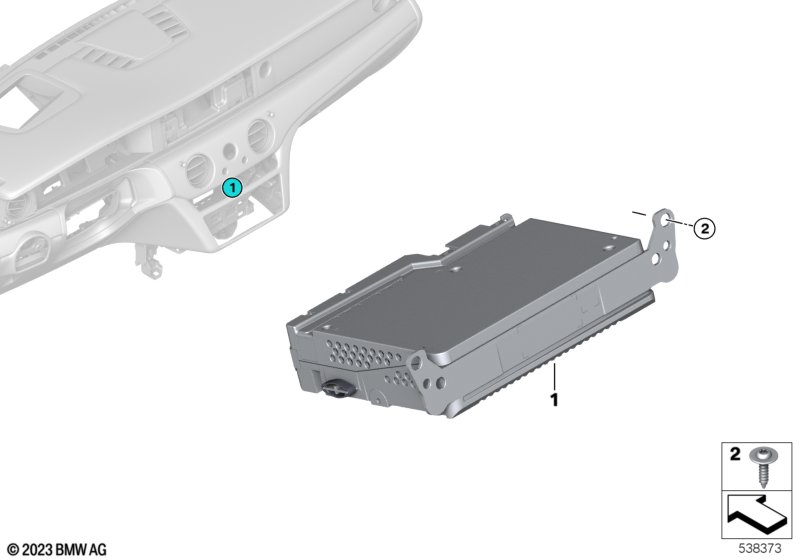 1
2
1
2
© 2023 BMW AG
538373