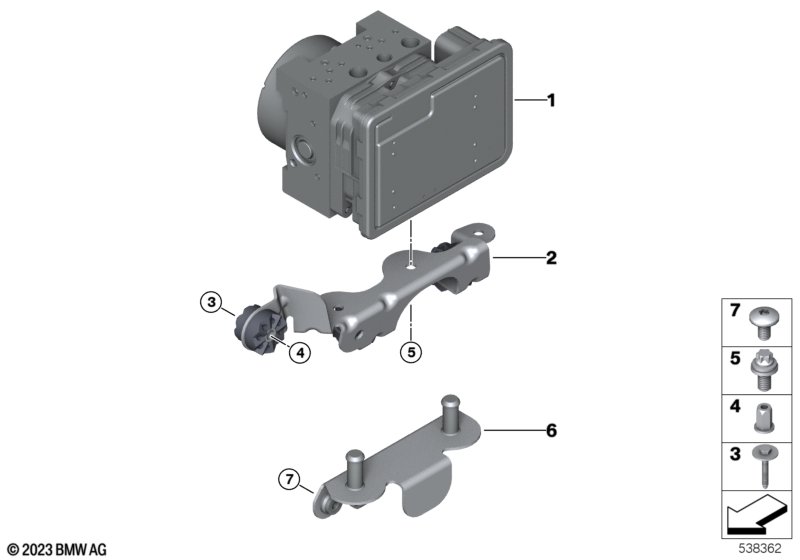 1

2

3

4

5

6

7

7

5

4

3

© 2023 BMW AG

538362