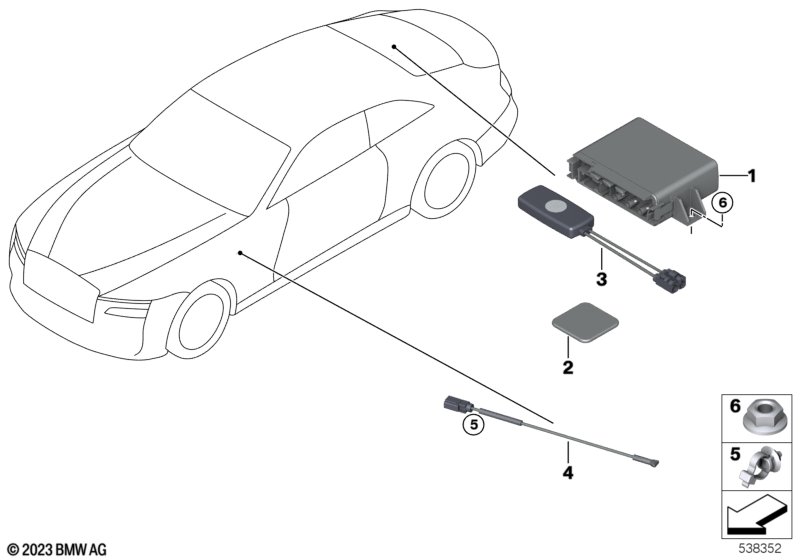 1
6
3
2
5
4
6
5
© 2023 BMW AG
538352