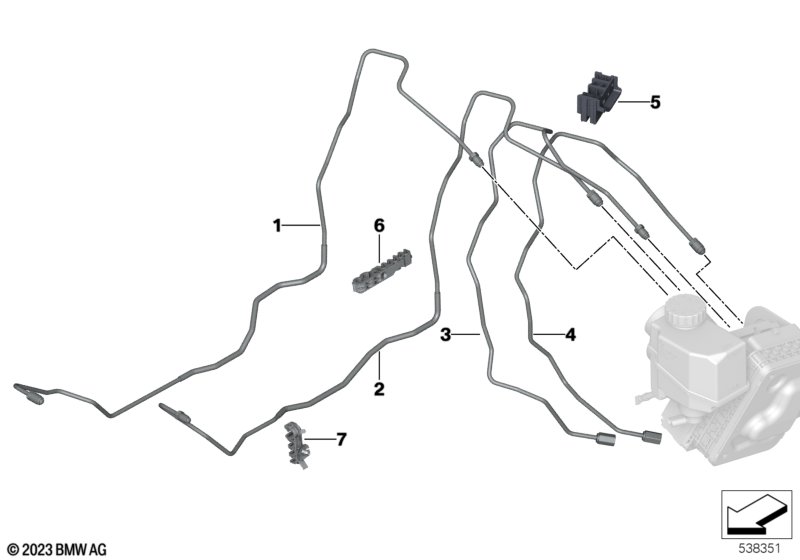 5

1

6

3

4

2

7

© 2023 BMW AG

538351